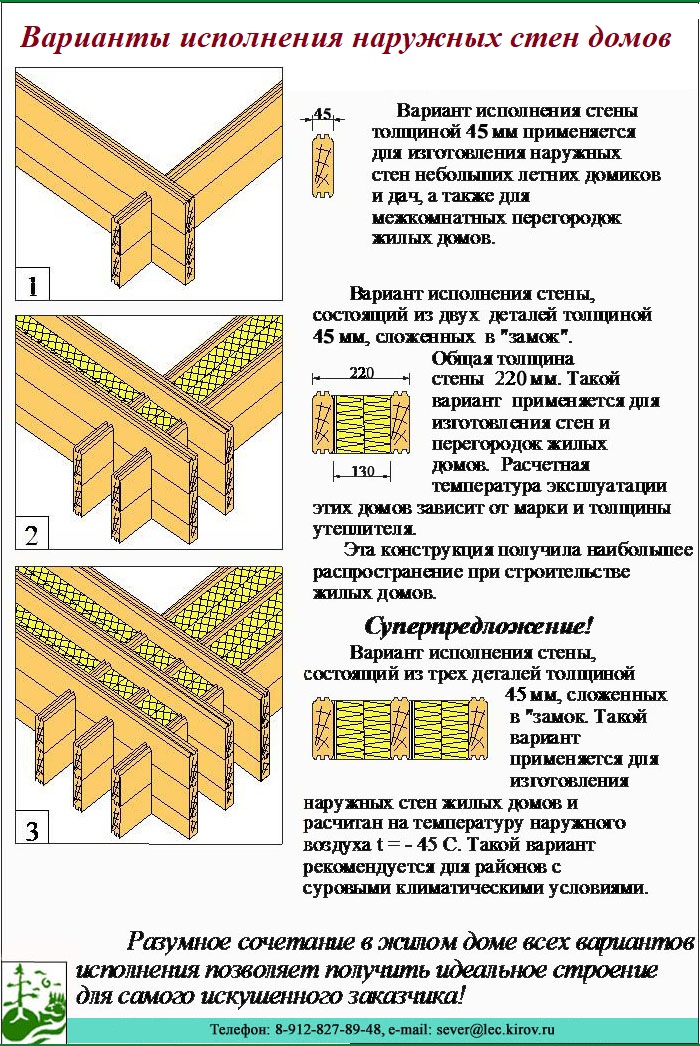 Варианты исполнения наружных стен домов

1

45

Вариант исполнения стены толщиной 45 мм применяется для изготовления наружных стен небольших летних домиков и дач, а также для межкомнатных перегородок жилых домов.

2

Вариант исполнения стены, состоящий из двух деталей толщиной 45 мм, сложенных в "замок".

220

130

Общая толщина стены 220 мм. Такой вариант применяется для изготовления стен и перегородок жилых домов. Расчетная температура эксплуатации этих домов зависит от марки и толщины утеплителя.

Эта конструкция получила наибольшее распространение при строительстве жилых домов.

3

Суперпредложение!

Вариант исполнения стены, состоящий из трех деталей толщиной 45 мм, сложенных в "замок. Такой вариант применяется для изготовления наружных стен жилых домов и расчитан на температуру наружного воздуха t = - 45 С. Такой вариант рекомендуется для районов с суровыми климатическими условиями.

Разумное сочетание в жилом доме всех вариантов исполнения позволяет получить идеальное строение для самого искушенного заказчика!

Телефон: 8-912-827-89-48, e-mail: sever@lec.kirov.ru